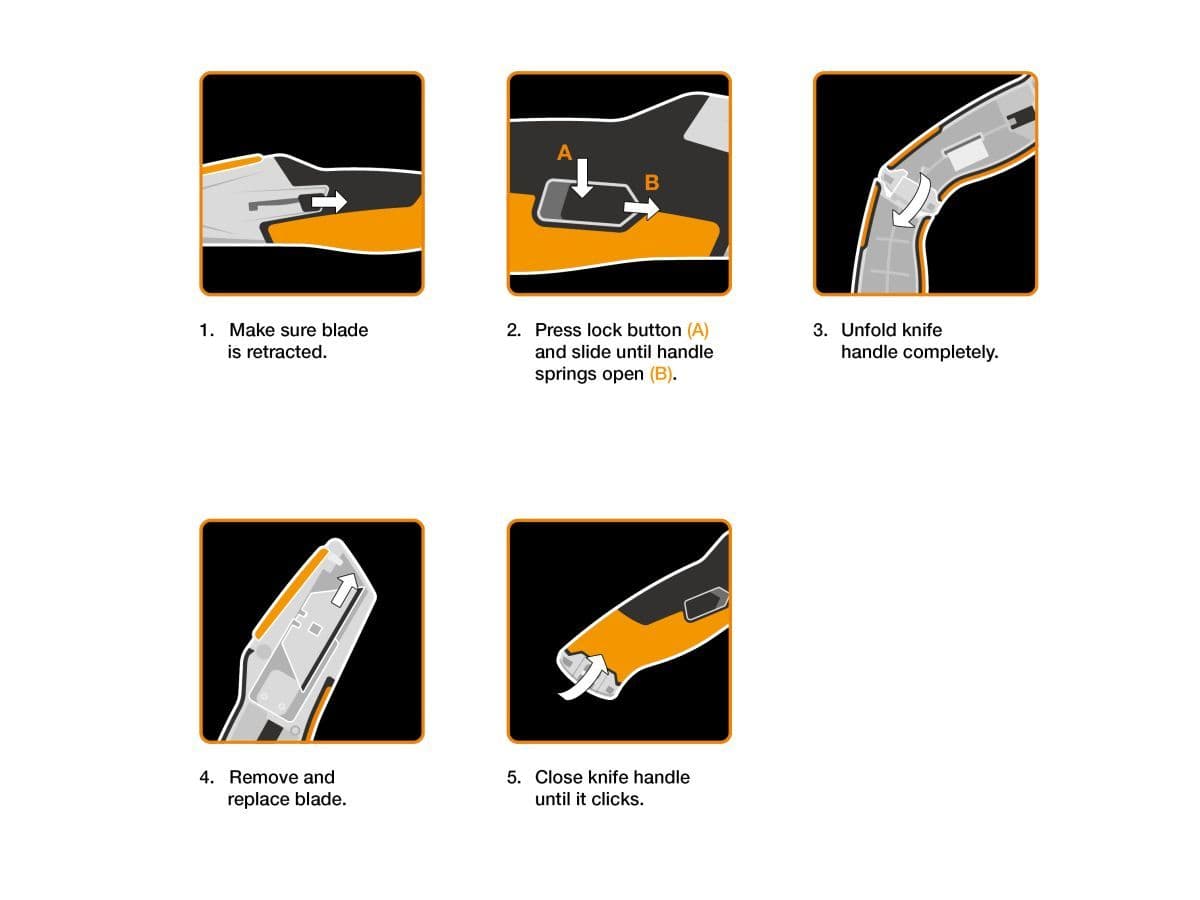 A
B

1. Make sure blade is retracted.

2. Press lock button (A) and slide until handle springs open (B).

3. Unfold knife handle completely.

4. Remove and replace blade.

5. Close knife handle until it clicks.